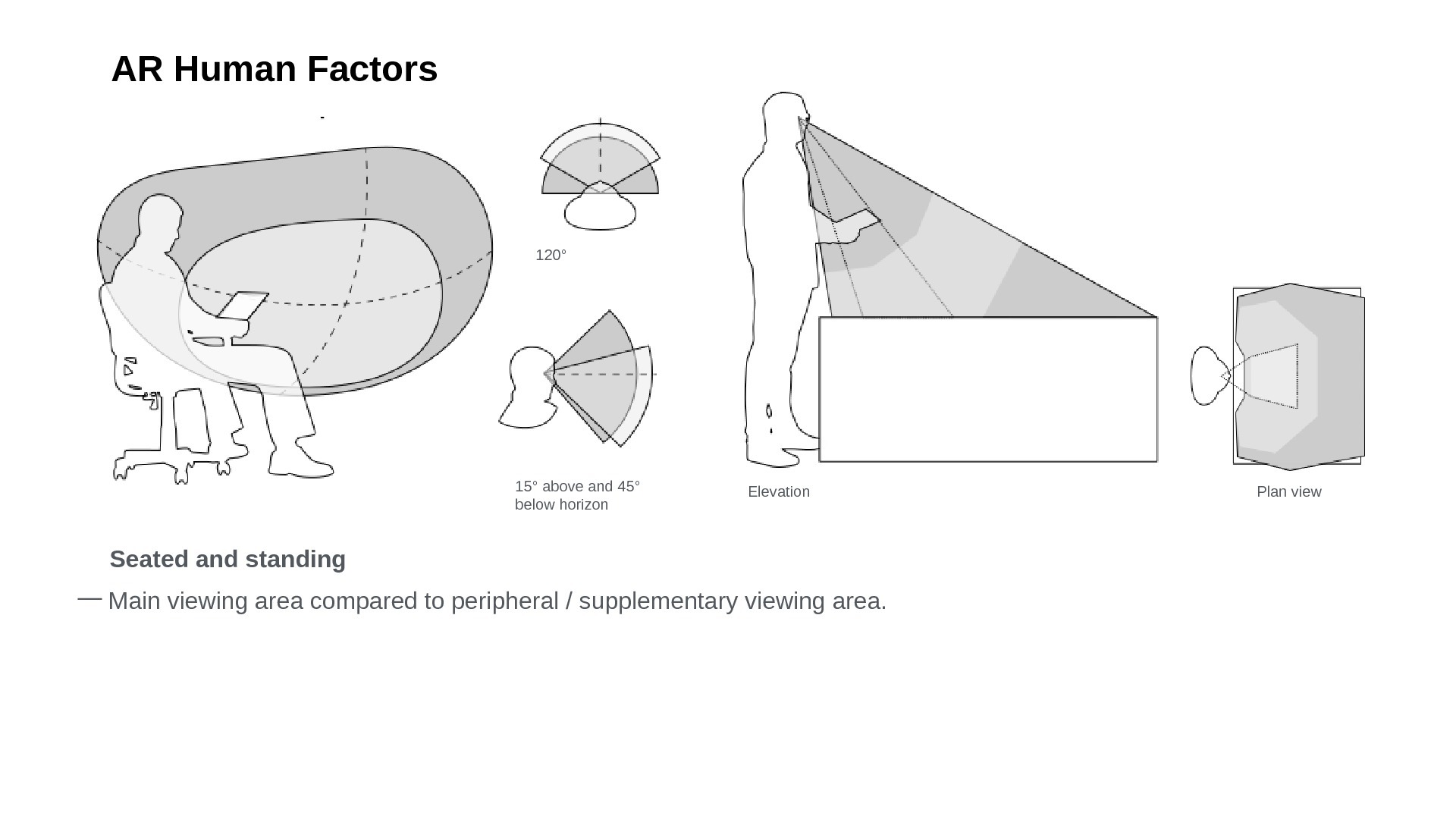 AR Human Factors

120°

15° above and 45° below horizon

Elevation

Plan view

Seated and standing

— Main viewing area compared to peripheral / supplementary viewing area.