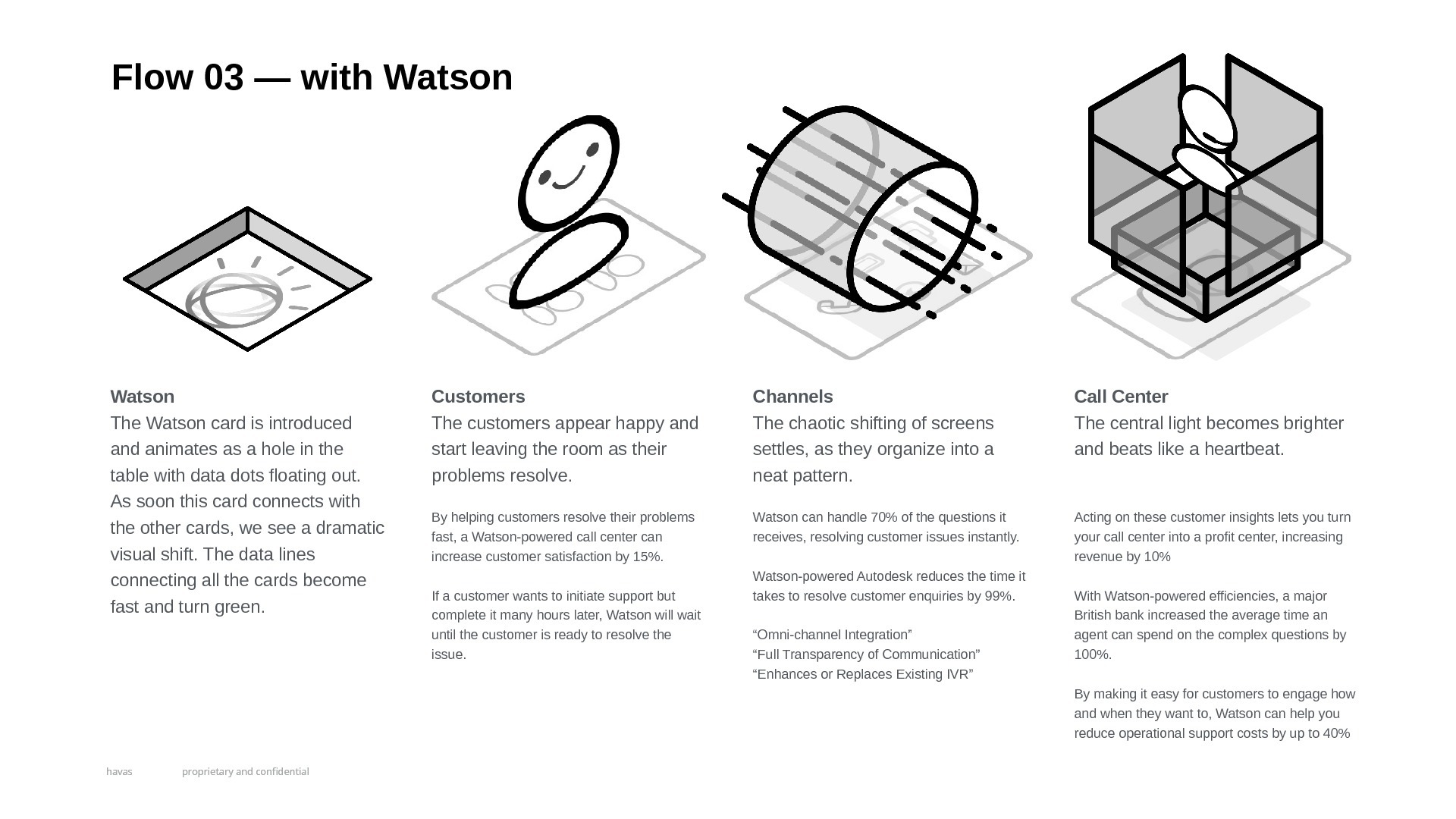 Flow 03 — with Watson

Watson
The Watson card is introduced and animates as a hole in the table with data dots floating out. As soon this card connects with the other cards, we see a dramatic visual shift. The data lines connecting all the cards become fast and turn green.

Customers
The customers appear happy and start leaving the room as their problems resolve.

By helping customers resolve their problems fast, a Watson-powered call center can increase customer satisfaction by 15%.

If a customer wants to initiate support but complete it many hours later, Watson will wait until the customer is ready to resolve the issue.

Channels
The chaotic shifting of screens settles, as they organize into a neat pattern.

Watson can handle 70% of the questions it receives, resolving customer issues instantly.

Watson-powered Autodesk reduces the time it takes to resolve customer enquiries by 99%.

“Omni-channel Integration”
“Full Transparency of Communication”
“Enhances or Replaces Existing IVR”

Call Center
The central light becomes brighter and beats like a heartbeat.

Acting on these customer insights lets you turn your call center into a profit center, increasing revenue by 10%

With Watson-powered efficiencies, a major British bank increased the average time an agent can spend on the complex questions by 100%.

By making it easy for customers to engage how and when they want to, Watson can help you reduce operational support costs by up to 40%

havas proprietary and confidential